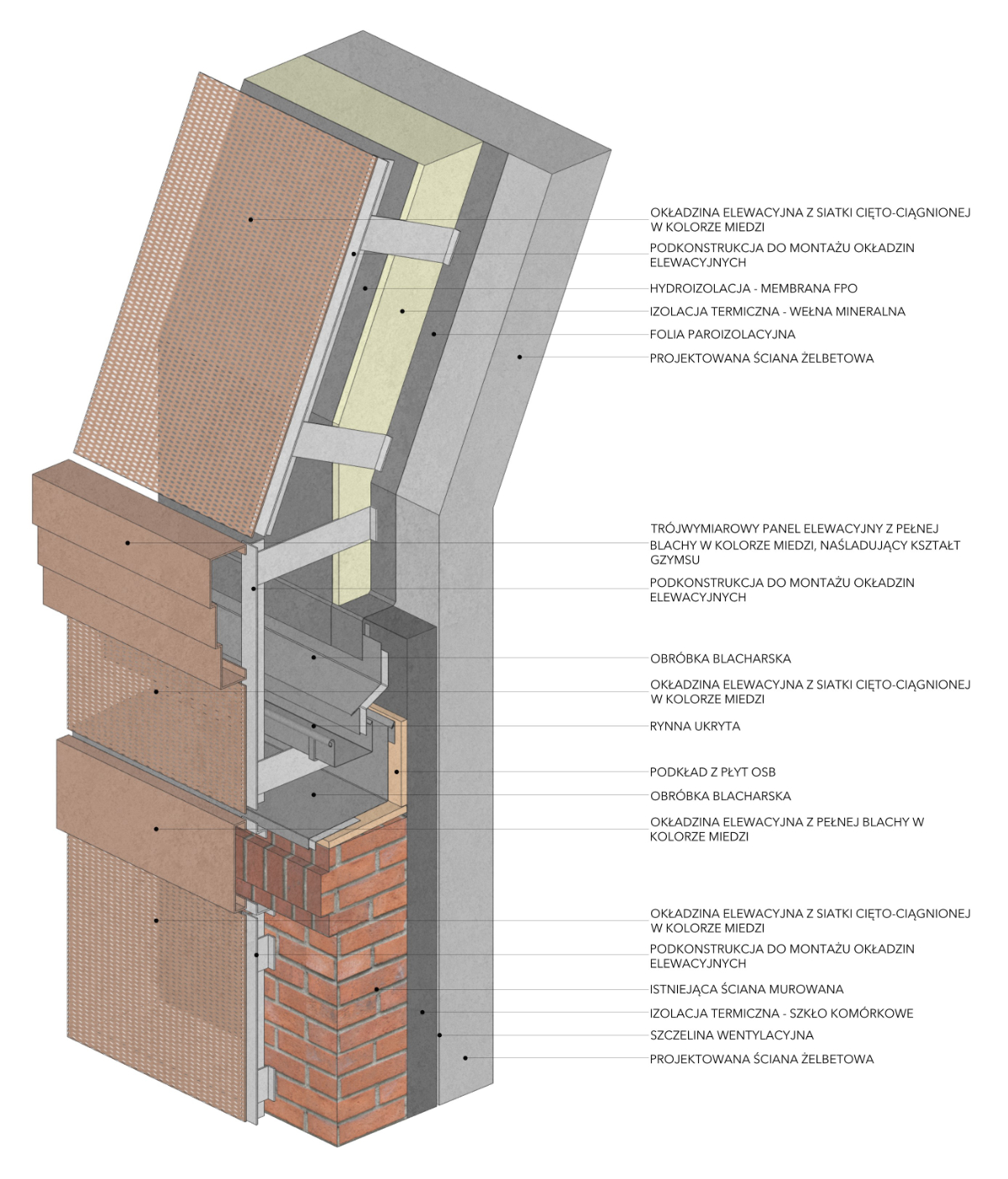 OKŁADZINA ELEWACYJNA Z SIATKI CIĘTO-CIĄGNIONEJ W KOLORZE MIEDZI

PODKONSTRUKCJA DO MONTAŻU OKŁADZIN ELEWACYJNYCH

HYDROIZOLACJA - MEMBRANA FPO

IZOLACJA TERMICZNA - WEŁNA MINERALNA

FOLIA PAROIZOLACYJNA

PROJEKTOWANA ŚCIANA ŻELBETOWA

TRÓJWYMIAROWY PANEL ELEWACYJNY Z PEŁNEJ BLACHY W KOLORZE MIEDZI, NAŚLADUJĄCY KSZTAŁT GZYMSU

PODKONSTRUKCJA DO MONTAŻU OKŁADZIN ELEWACYJNYCH

OBRÓBKA BLACHARSKA

OKŁADZINA ELEWACYJNA Z SIATKI CIĘTO-CIĄGNIONEJ W KOLORZE MIEDZI

RYNNA UKRYTA

PODKŁAD Z PŁYT OSB

OBRÓBKA BLACHARSKA

OKŁADZINA ELEWACYJNA Z PEŁNEJ BLACHY W KOLORZE MIEDZI

OKŁADZINA ELEWACYJNA Z SIATKI CIĘTO-CIĄGNIONEJ W KOLORZE MIEDZI

PODKONSTRUKCJA DO MONTAŻU OKŁADZIN ELEWACYJNYCH

ISTNIEJĄCA ŚCIANA MUROWANA

IZOLACJA TERMICZNA - SZKŁO KOMÓRKOWE

SZCZELINA WENTYLACYJNA

PROJEKTOWANA ŚCIANA ŻELBETOWA